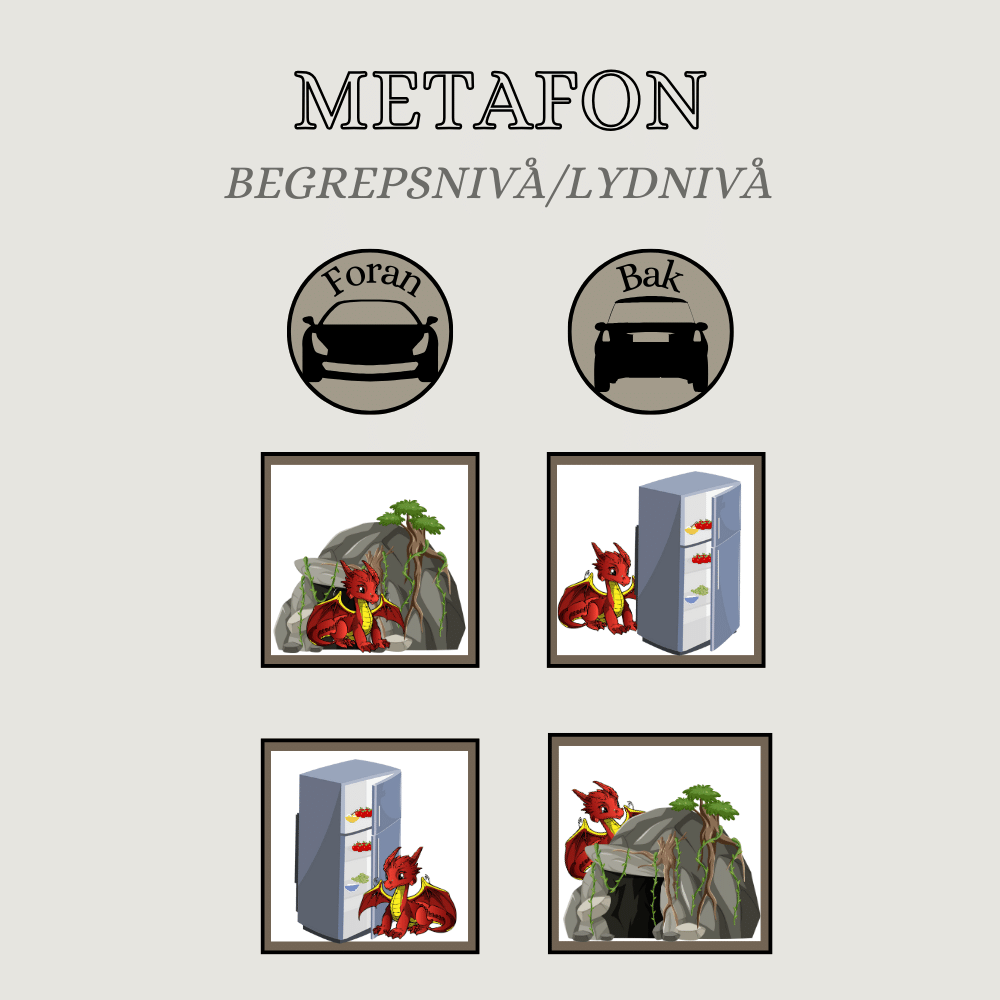 METAFON
BEGREPSNIVÅ/LYDNIVÅ

Foran

Bak